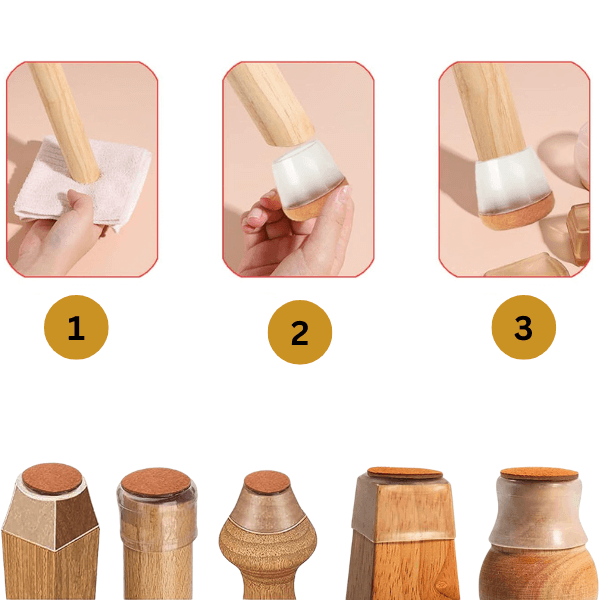 1

2

3