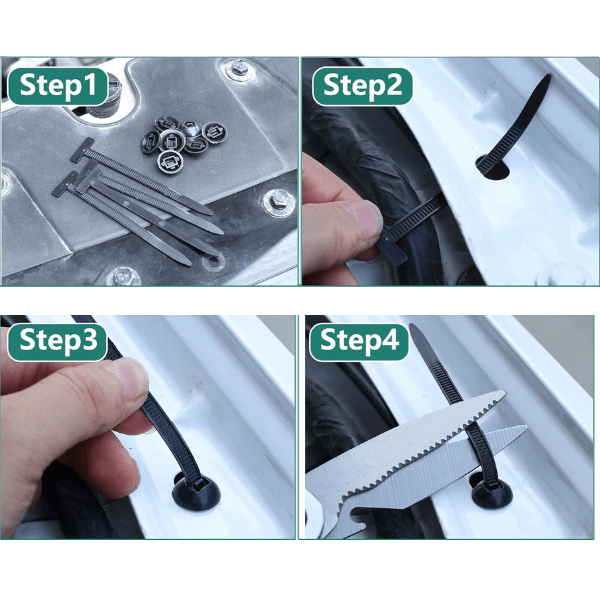 Step1

Step2

Step3

Step4